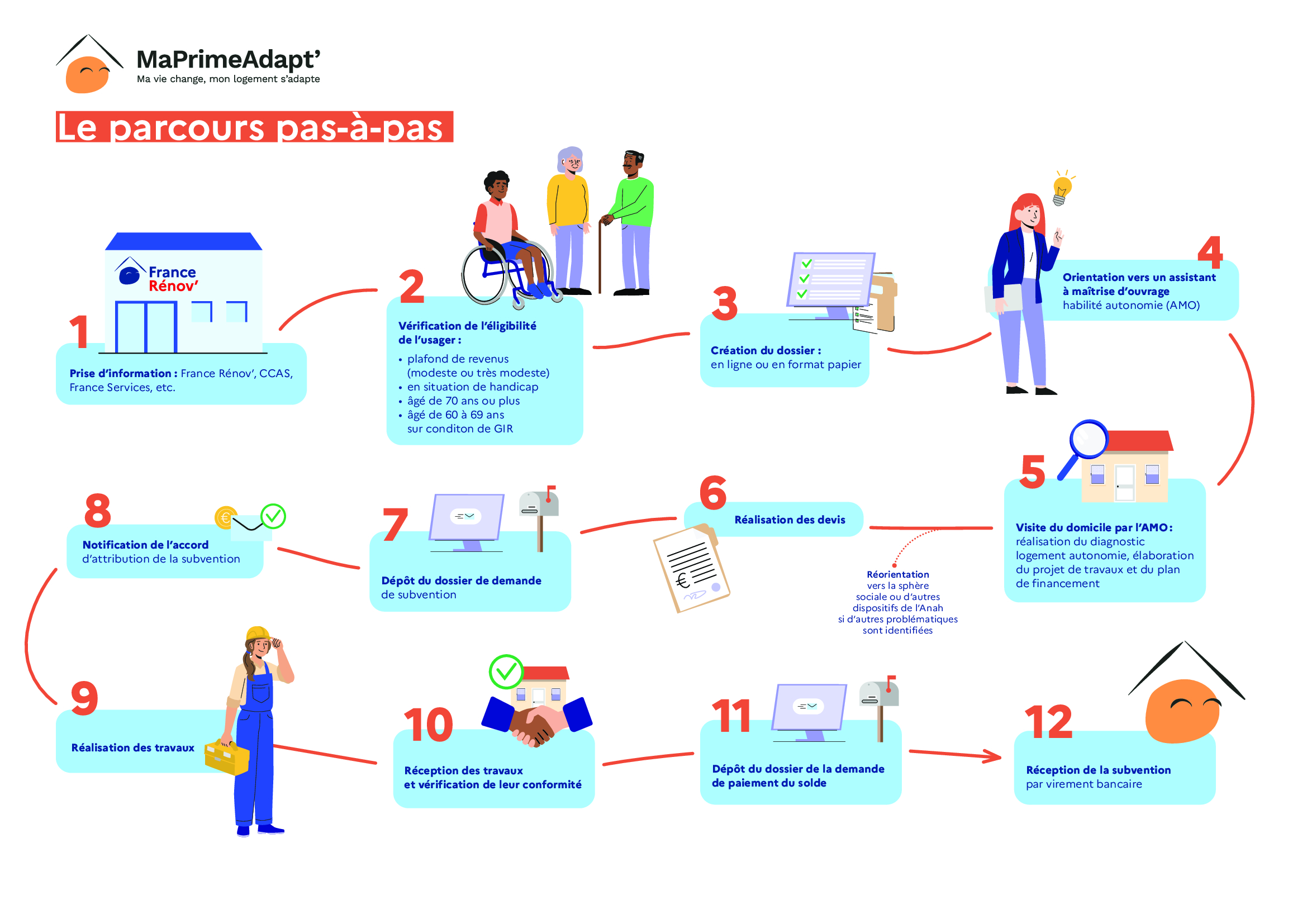 MaPrimeAdapt'
Ma vie change, mon logement s'adapte

Le parcours pas-à-pas

France Rénov'

1
Prise d'information : France Rénov', CCAS, France Services, etc.

2
Vérification de l'éligibilité de l'usager :
• plafond de revenus (modeste ou très modeste)
• en situation de handicap
• âgé de 70 ans ou plus
• âgé de 60 à 69 ans sur conditon de GIR

3
Création du dossier : en ligne ou en format papier

4
Orientation vers un assistant à maîtrise d'ouvrage habilité autonomie (AMO)

5
Visite du domicile par l'AMO : réalisation du diagnostic logement autonomie, élaboration du projet de travaux et du plan de financement

6
Réalisation des devis

Réorientation vers la sphère sociale ou d'autres dispositifs de l'Anah si d'autres problématiques sont identifiées

7
Dépôt du dossier de demande de subvention

8
Notification de l'accord d'attribution de la subvention

9
Réalisation des travaux

10
Réception des travaux et vérification de leur conformité

11
Dépôt du dossier de la demande de paiement du solde

12
Réception de la subvention par virement bancaire